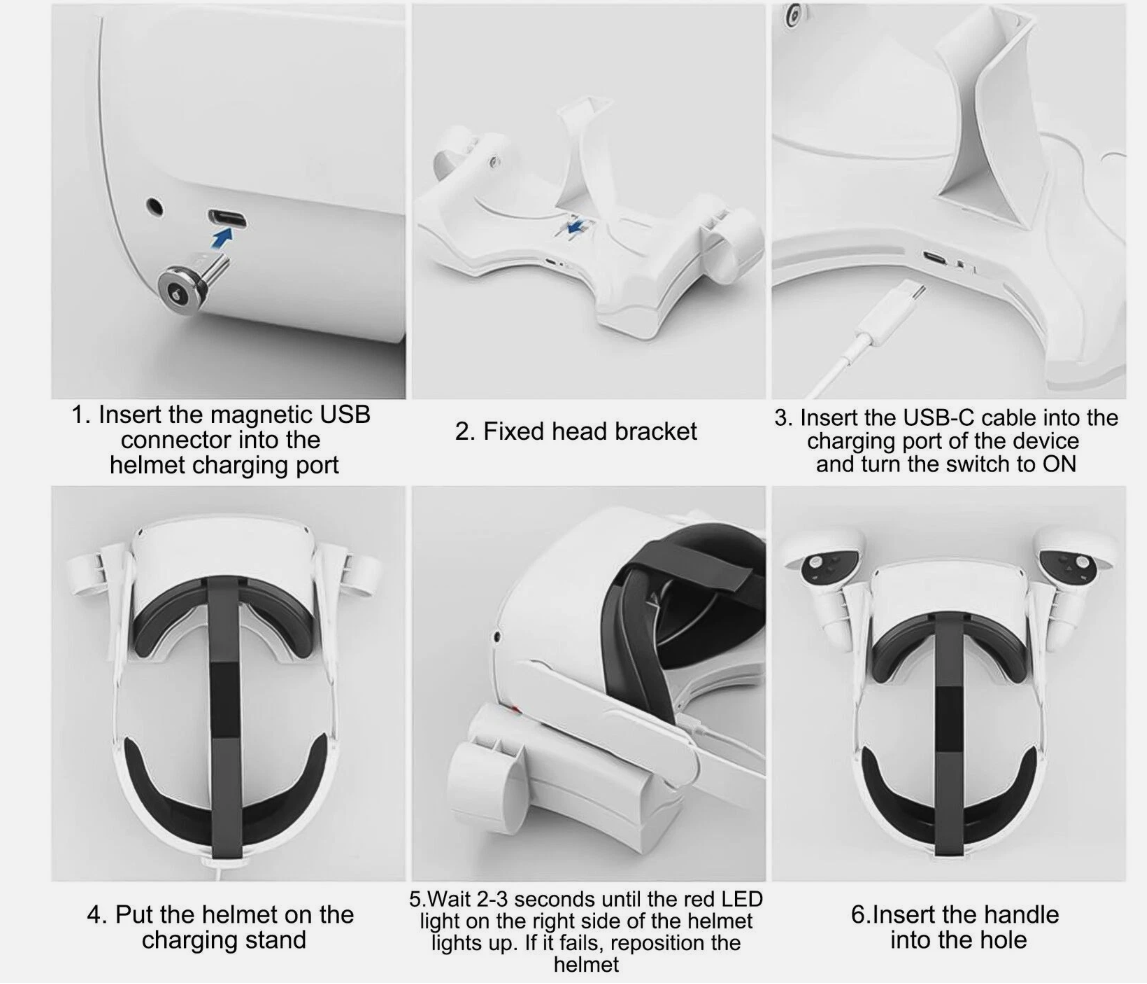 1. Insert the magnetic USB connector into the helmet charging port

2. Fixed head bracket

3. Insert the USB-C cable into the charging port of the device and turn the switch to ON

4. Put the helmet on the charging stand

5.Wait 2-3 seconds until the red LED light on the right side of the helmet lights up. If it fails, reposition the helmet

6.Insert the handle into the hole